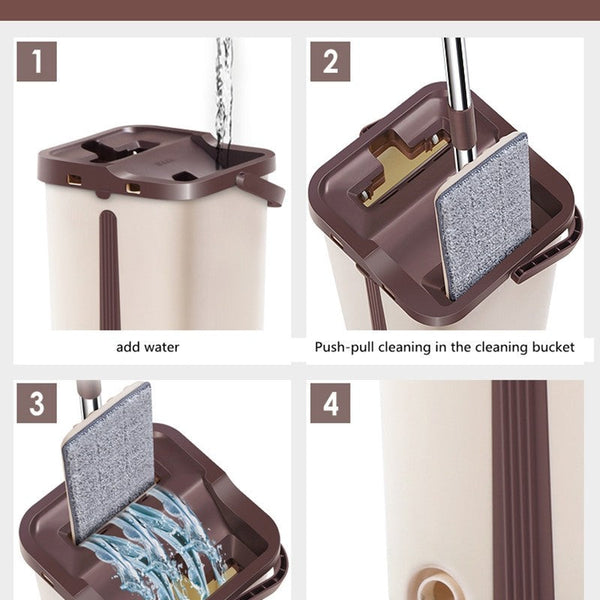 1

add water

2

Push-pull cleaning in the cleaning bucket

3

4