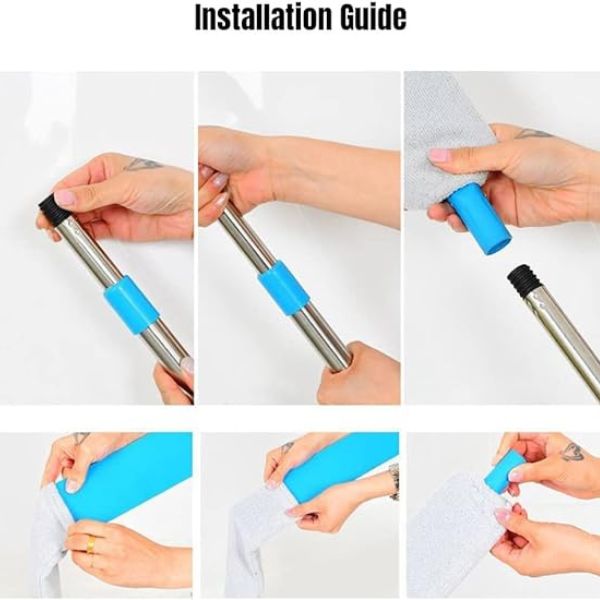 Installation Guide